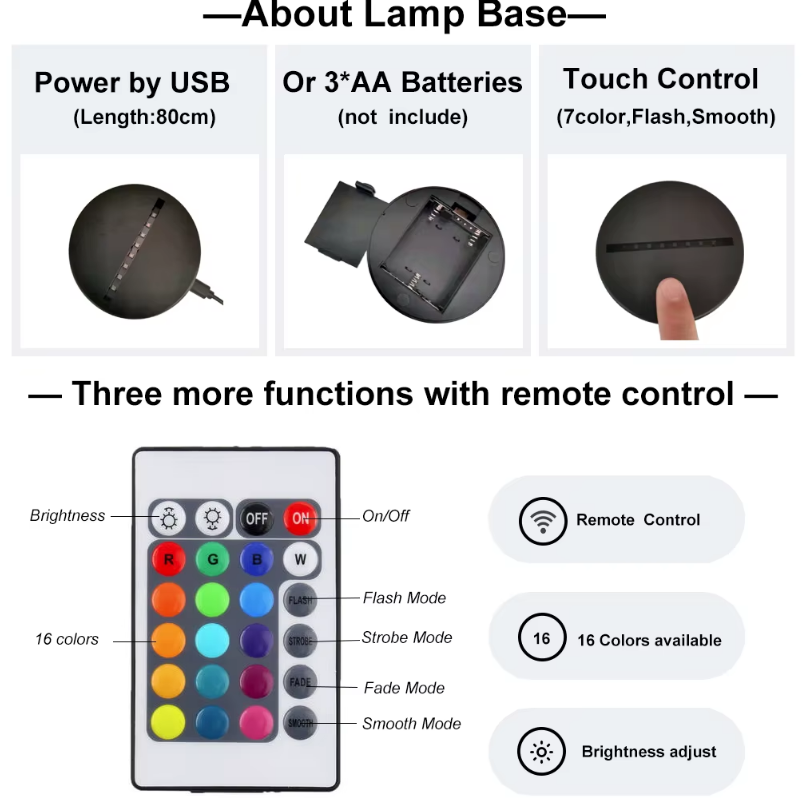 —About Lamp Base—

Power by USB
(Length:80cm)

Or 3*AA Batteries
(not include)

Touch Control
(7color,Flash,Smooth)

— Three more functions with remote control —

Brightness

OFF

ON

On/Off

R

G

B

W

FLASH

Flash Mode

16 colors

STROBE

Strobe Mode

FADE

Fade Mode

SMOOTH

Smooth Mode

Remote Control

16

16 Colors available

Brightness adjust